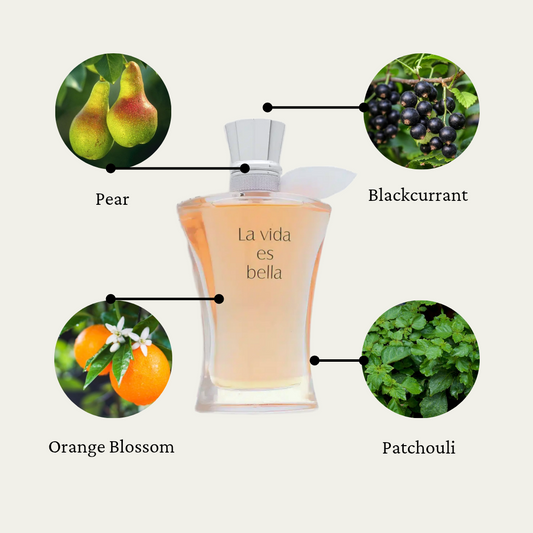 Pear

Blackcurrant

La vida
es
bella

Orange Blossom

Patchouli